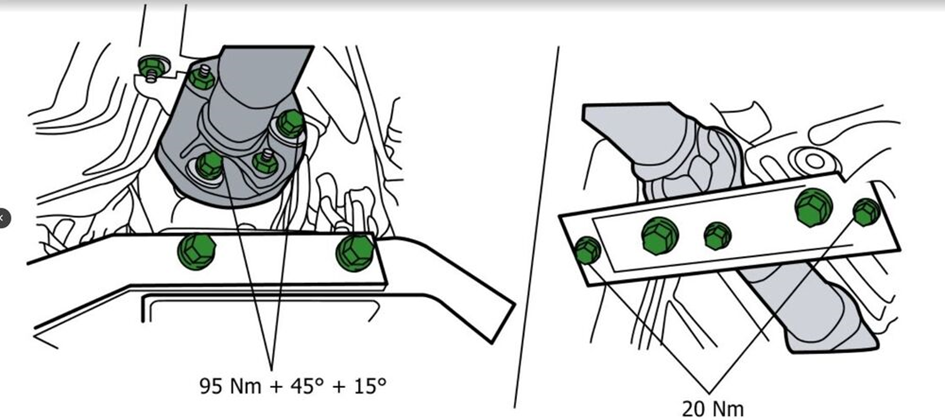 95 Nm + 45° + 15°

20 Nm